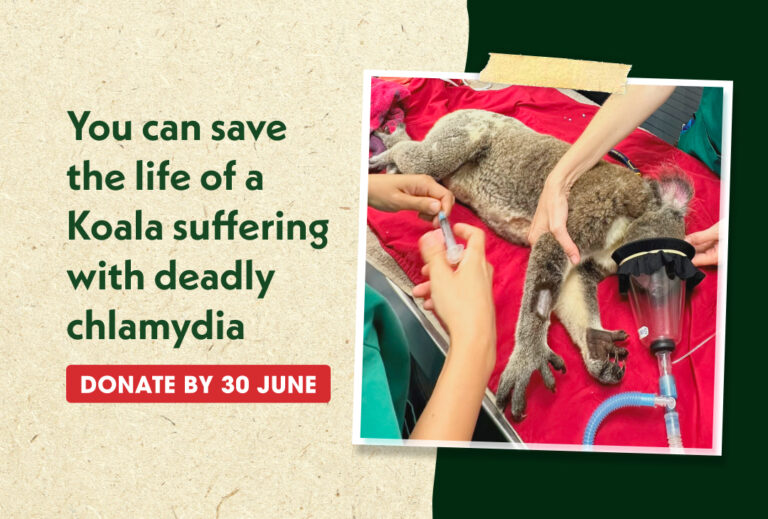 You can save the life of a Koala suffering with deadly chlamydia

DONATE BY 30 JUNE